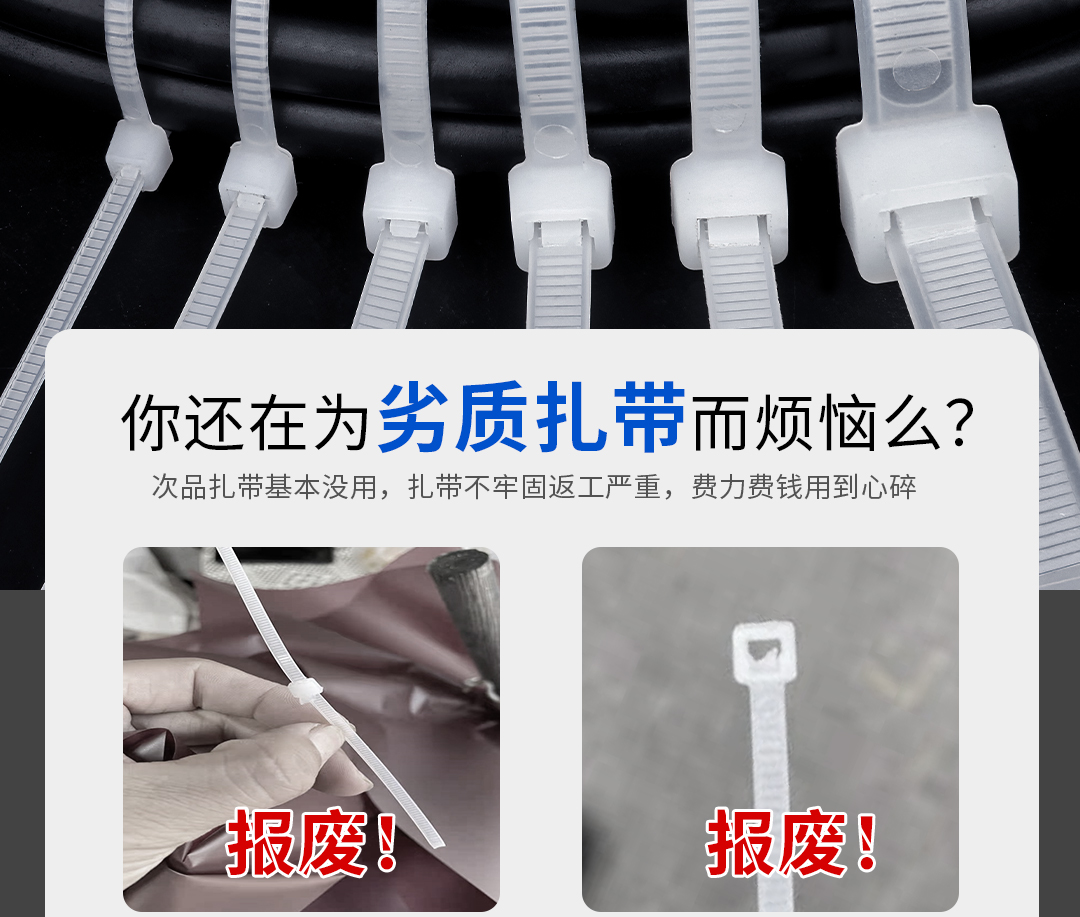 你还在为劣质扎带而烦恼么？

次品扎带基本没用，扎带不牢固返工严重，费力费钱用到心碎

报废！

报废！